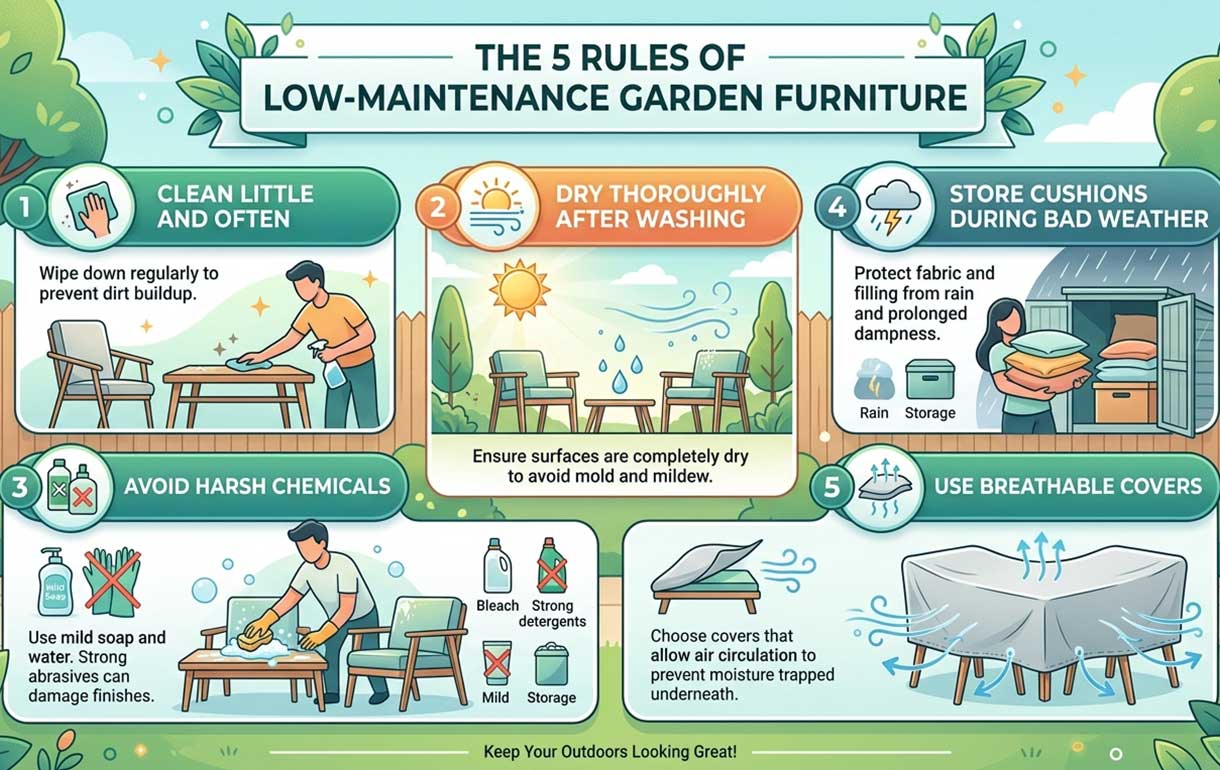 THE 5 RULES OF LOW-MAINTENANCE GARDEN FURNITURE

1 CLEAN LITTLE AND OFTEN

Wipe down regularly to prevent dirt buildup.

2 DRY THOROUGHLY AFTER WASHING

Ensure surfaces are completely dry to avoid mold and mildew.

4 STORE CUSHIONS DURING BAD WEATHER

Protect fabric and filling from rain and prolonged dampness.

Rain Storage

3 AVOID HARSH CHEMICALS

Mild Soap

Use mild soap and water. Strong abrasives can damage finishes.

Bleach Strong detergents

Mild Storage

5 USE BREATHABLE COVERS

Choose covers that allow air circulation to prevent moisture trapped underneath.

Keep Your Outdoors Looking Great!