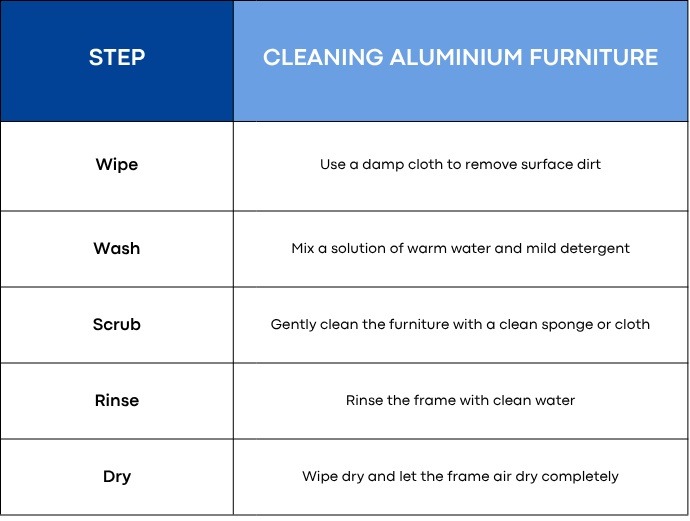 | STEP | CLEANING ALUMINIUM FURNITURE |
|---|---|
| Wipe | Use a damp cloth to remove surface dirt |
| Wash | Mix a solution of warm water and mild detergent |
| Scrub | Gently clean the furniture with a clean sponge or cloth |
| Rinse | Rinse the frame with clean water |
| Dry | Wipe dry and let the frame air dry completely |